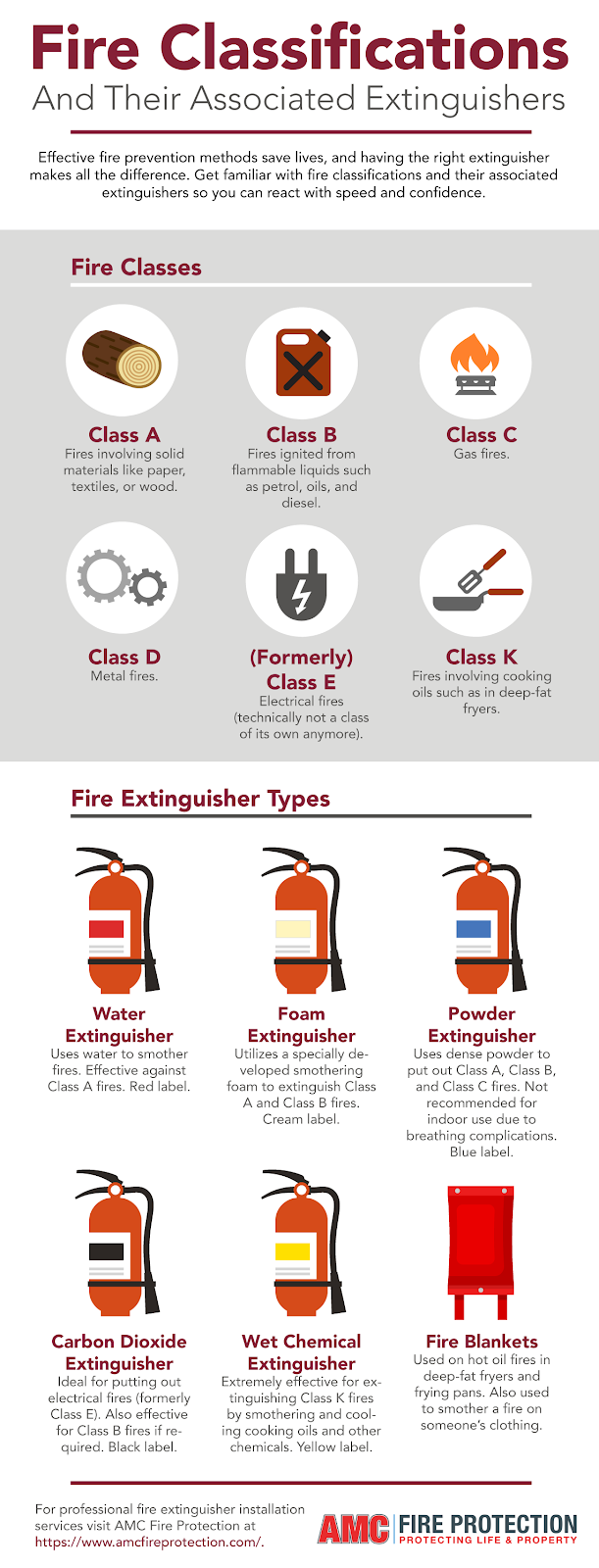 Fire Classifications
And Their Associated Extinguishers

Effective fire prevention methods save lives, and having the right extinguisher makes all the difference. Get familiar with fire classifications and their associated extinguishers so you can react with speed and confidence.

Fire Classes

Class A
Fires involving solid materials like paper, textiles, or wood.

Class B
Fires ignited from flammable liquids such as petrol, oils, and diesel.

Class C
Gas fires.

Class D
Metal fires.

(Formerly) Class E
Electrical fires (technically not a class of its own anymore).

Class K
Fires involving cooking oils such as in deep-fat fryers.

Fire Extinguisher Types

Water Extinguisher
Uses water to smother fires. Effective against Class A fires. Red label.

Foam Extinguisher
Utilizes a specially developed smothering foam to extinguish Class A and Class B fires. Cream label.

Powder Extinguisher
Uses dense powder to put out Class A, Class B, and Class C fires. Not recommended for indoor use due to breathing complications. Blue label.

Carbon Dioxide Extinguisher
Ideal for putting out electrical fires (formerly Class E). Also effective for Class B fires if required. Black label.

Wet Chemical Extinguisher
Extremely effective for extinguishing Class K fires by smothering and cooling cooking oils and other chemicals. Yellow label.

Fire Blankets
Used on hot oil fires in deep-fat fryers and frying pans. Also used to smother a fire on someone's clothing.

For professional fire extinguisher installation services visit AMC Fire Protection at https://www.amcfireprotection.com/.

AMC FIRE PROTECTION
PROTECTING LIFE & PROPERTY